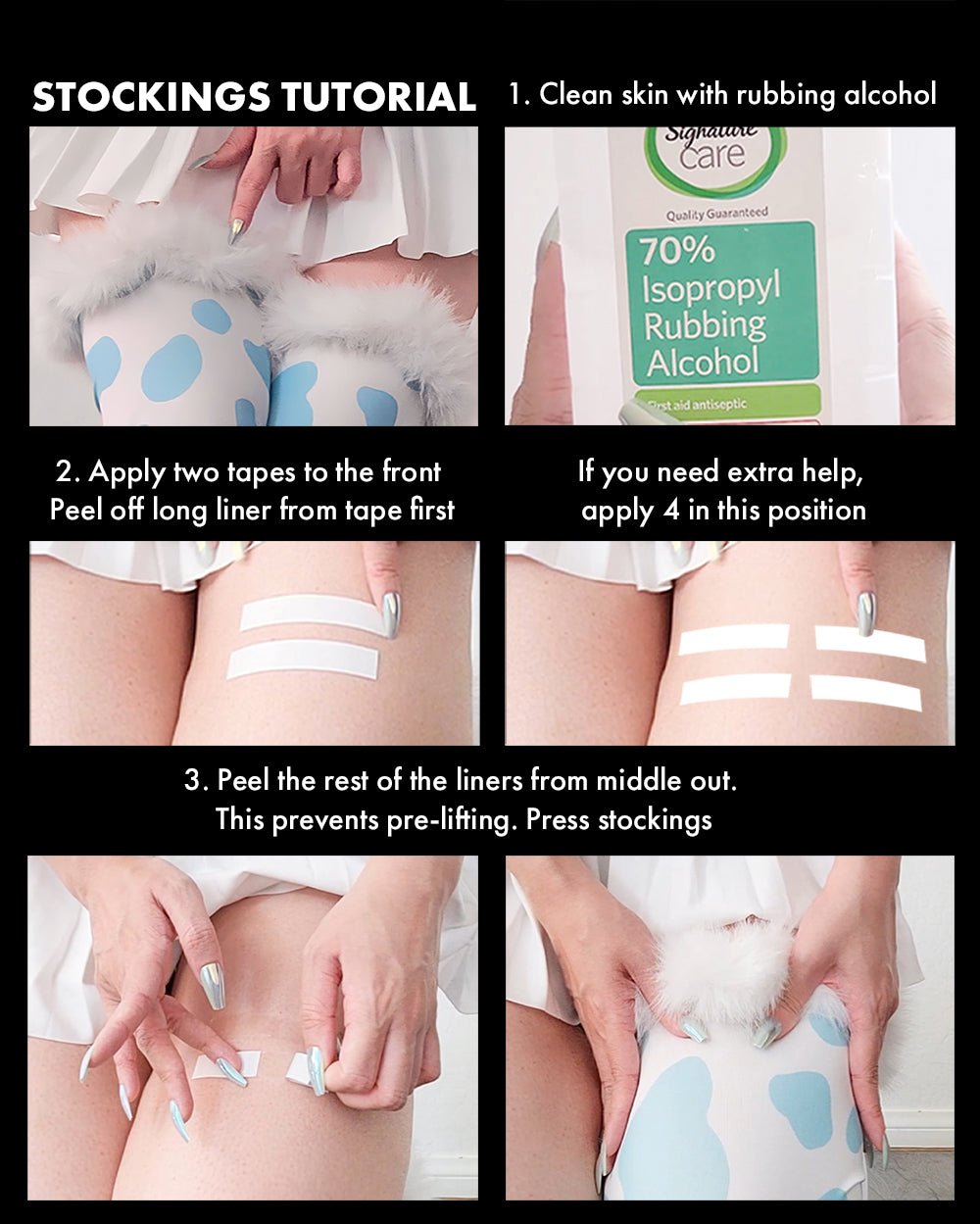 STOCKINGS TUTORIAL

1. Clean skin with rubbing alcohol

Signature care

Quality Guaranteed

70% Isopropyl Rubbing Alcohol

First aid antiseptic

2. Apply two tapes to the front
Peel off long liner from tape first

If you need extra help,
apply 4 in this position

3. Peel the rest of the liners from middle out.
This prevents pre-lifting. Press stockings