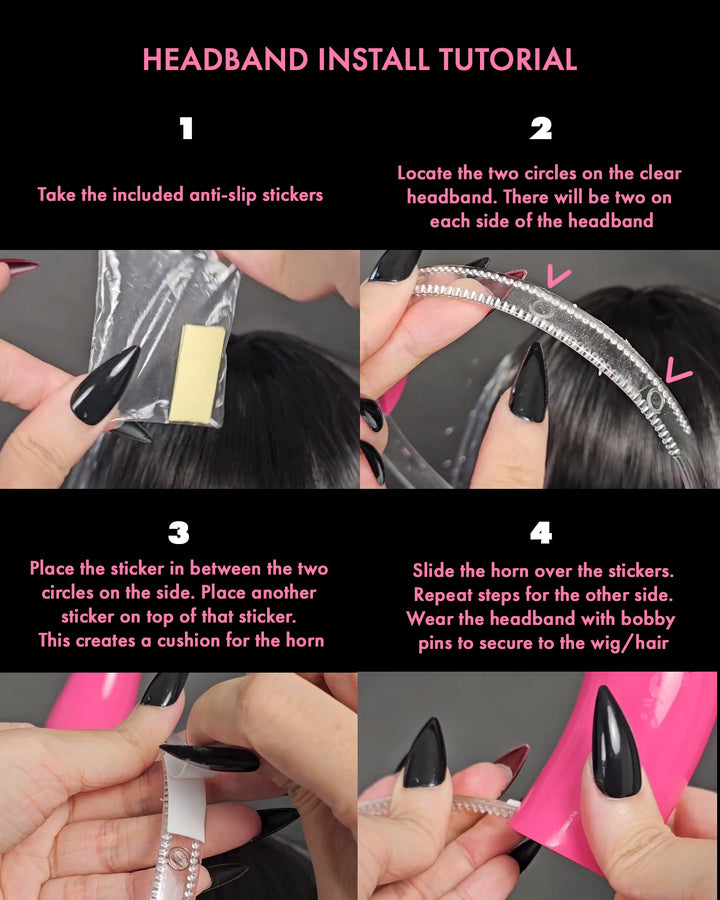 HEADBAND INSTALL TUTORIAL

1

Take the included anti-slip stickers

2

Locate the two circles on the clear headband. There will be two on each side of the headband

3

Place the sticker in between the two circles on the side. Place another sticker on top of that sticker. This creates a cushion for the horn

4

Slide the horn over the stickers. Repeat steps for the other side. Wear the headband with bobby pins to secure to the wig/hair